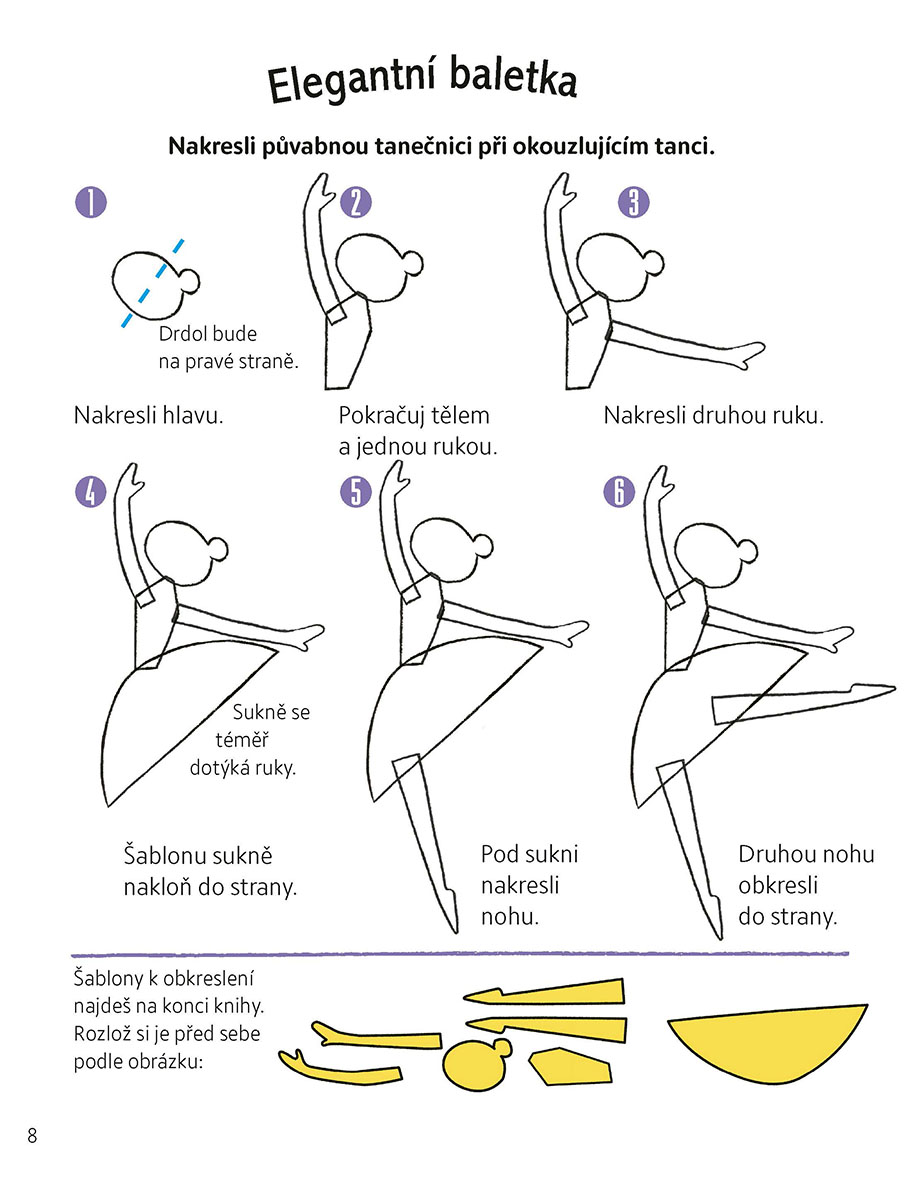 Elegantní baletka

Nakresli půvabnou tanečnici při okouzlujícím tanci.

1

Drdol bude na pravé straně.

Nakresli hlavu.

2

Pokračuj tělem a jednou rukou.

3

Nakresli druhou ruku.

4

Sukně se téměř dotýká ruky.

Šablonu sukně nakloň do strany.

5

Pod sukni nakresli nohu.

6

Druhou nohu obkresli do strany.

Šablony k obkreslení najdeš na konci knihy. Rozlož si je před sebe podle obrázku:

8