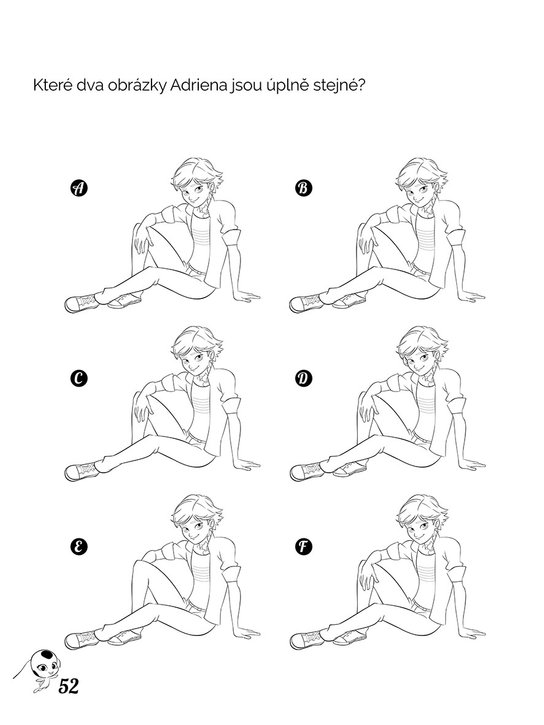 Které dva obrázky Adriena jsou úplně stejné?

A

B

C

D

E

F

52