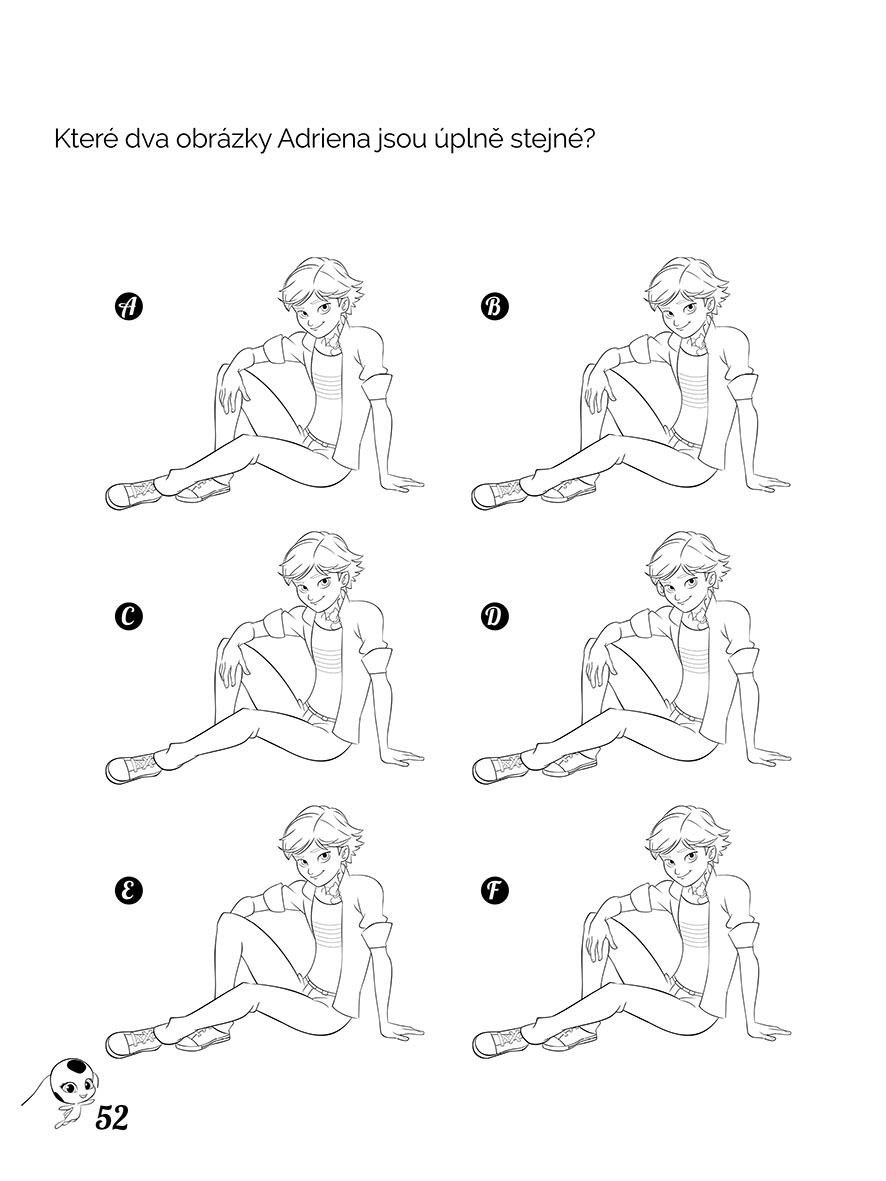 Které dva obrázky Adriena jsou úplně stejné?

A

B

C

D

E

F

52