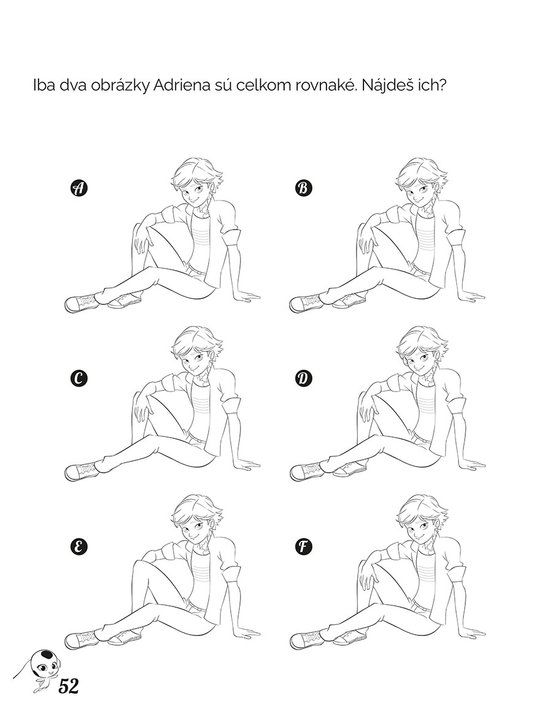 Iba dva obrázky Adriena sú celkom rovnaké. Nájdeš ich?

A

B

C

D

E

F

52