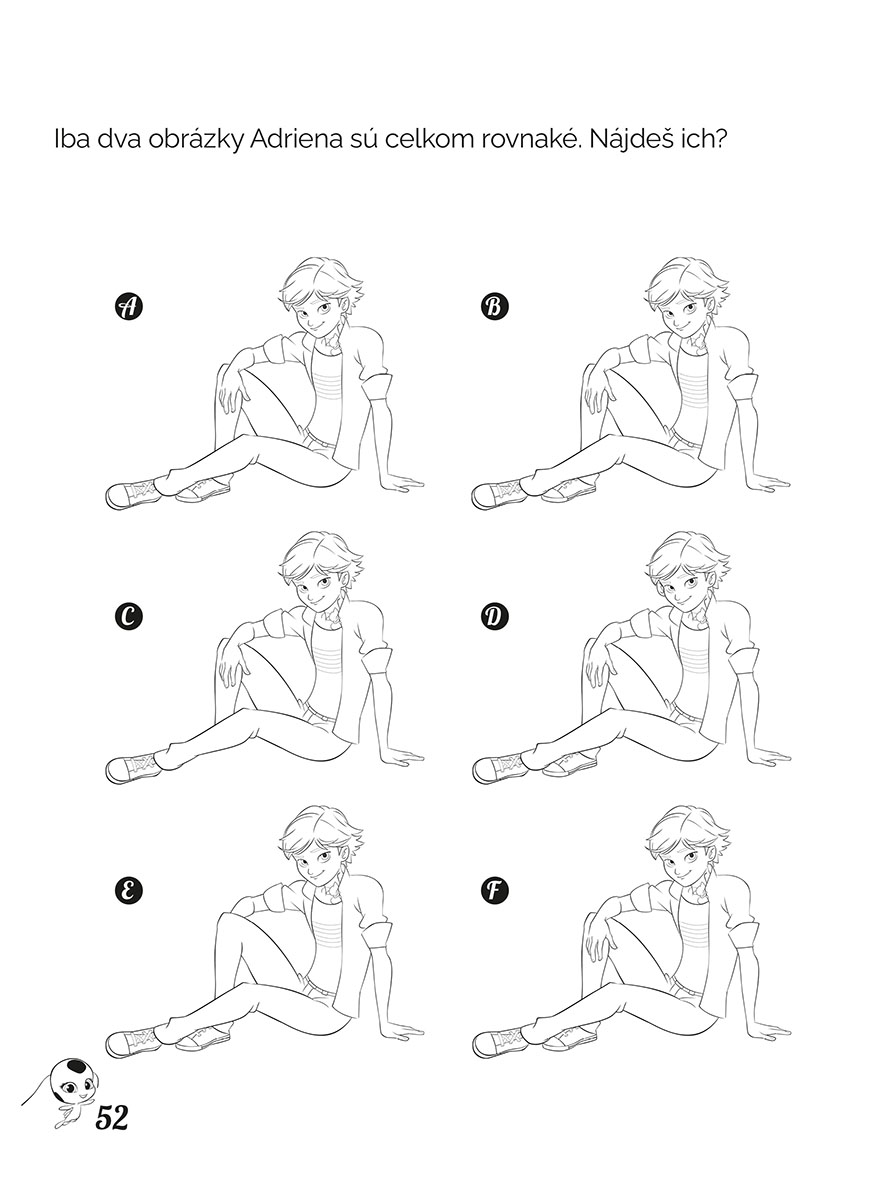 Iba dva obrázky Adriena sú celkom rovnaké. Nájdeš ich?

A

B

C

D

E

F

52