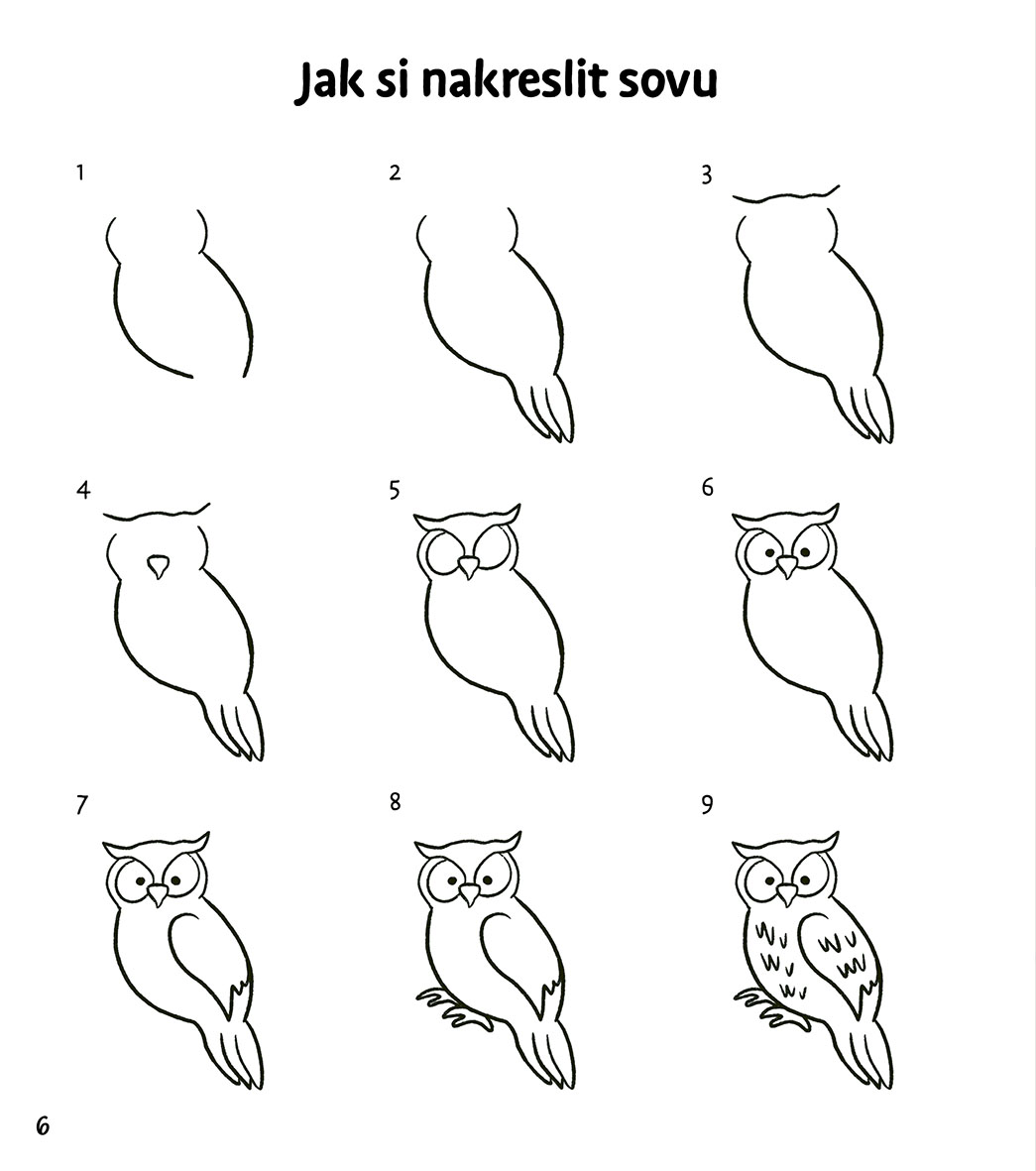 Jak si nakreslit sovu

1

2

3

4

5

6

7

8

9

6