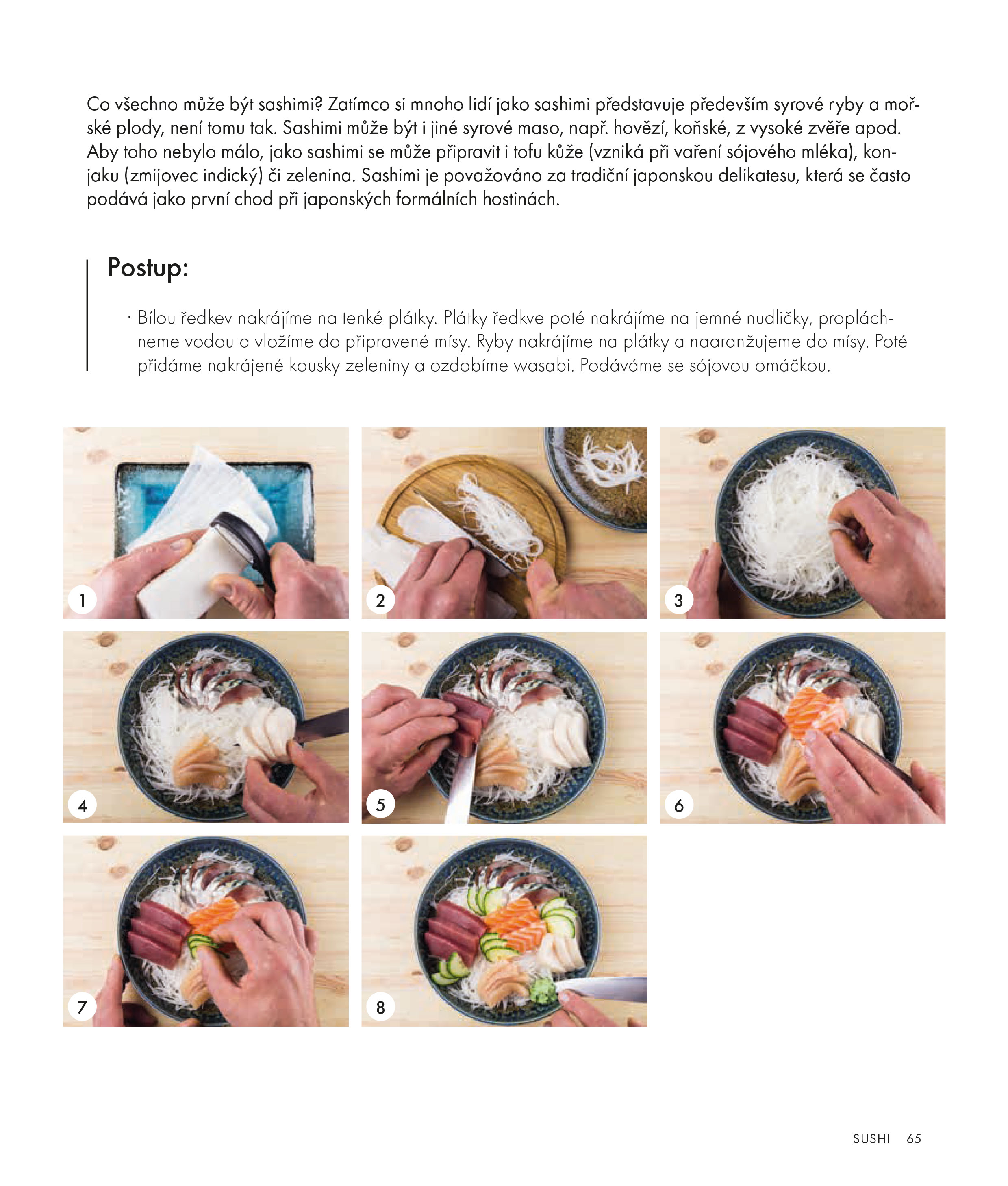 Co všechno může být sashimi? Zatímco si mnoho lidí jako sashimi představuje především syrové ryby a mořské plody, není tomu tak. Sashimi může být i jiné syrové maso, např. hovězí, koňské, z vysoké zvěře apod. Aby toho nebylo málo, jako sashimi se může připravit i tofu kůže (vzniká při vaření sójového mléka), konjaku (zmijovec indický) či zelenina. Sashimi je považováno za tradiční japonskou delikatesu, která se často podává jako první chod při japonských formálních hostinách.

Postup:

· Bílou ředkev nakrájíme na tenké plátky. Plátky ředkve poté nakrájíme na jemné nudličky, propláchneme vodou a vložíme do připravené mísy. Ryby nakrájíme na plátky a naaranžujeme do mísy. Poté přidáme nakrájené kousky zeleniny a ozdobíme wasabi. Podáváme se sójovou omáčkou.

1

2

3

4

5

6

7

8

SUSHI 65