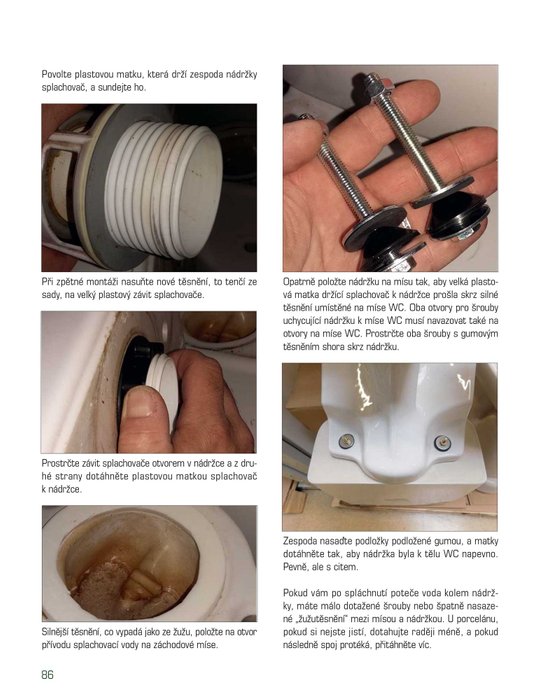 Povolte plastovou matku, která drží zespoda nádržky splachovač, a sundejte ho.

Při zpětné montáži nasuňte nové těsnění, to tenčí ze sady, na velký plastový závit splachovače.

Prostrčte závit splachovače otvorem v nádržce a z druhé strany dotáhněte plastovou matkou splachovač k nádržce.

Silnější těsnění, co vypadá jako ze žužu, položte na otvor přívodu splachovací vody na záchodové míse.

Opatrně položte nádržku na mísu tak, aby velká plastová matka držící splachovač k nádržce prošla skrz silné těsnění umístěné na míse WC. Oba otvory pro šrouby uchycující nádržku k míse WC musí navazovat také na otvory na míse WC. Prostrčte oba šrouby s gumovým těsněním shora skrz nádržku.

Zespoda nasaďte podložky podložené gumou, a matky dotáhněte tak, aby nádržka byla k tělu WC napevno. Pevně, ale s citem.

Pokud vám po spláchnutí poteče voda kolem nádržky, máte málo dotažené šrouby nebo špatně nasazené „žužutěsnění" mezi mísou a nádržkou. U porcelánu, pokud si nejste jistí, dotahujte raději méně, a pokud následně spoj protéká, přitáhněte víc.

86