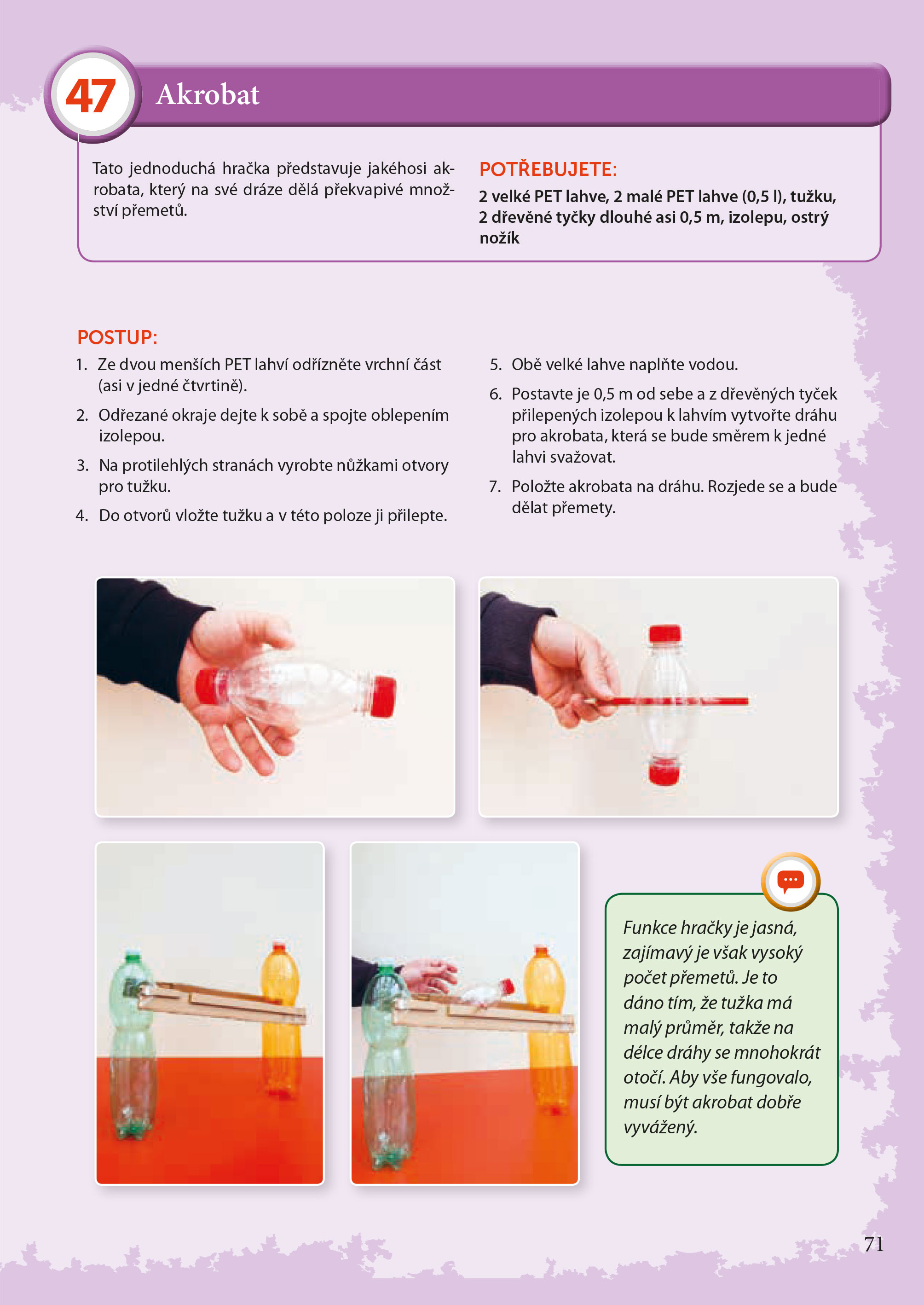 47 Akrobat

Tato jednoduchá hračka představuje jakéhosi akrobata, který na své dráze dělá překvapivé množství přemetů.

POTŘEBUJETE:
2 velké PET lahve, 2 malé PET lahve (0,5 l), tužku, 2 dřevěné tyčky dlouhé asi 0,5 m, izolepu, ostrý nožík

POSTUP:
1. Ze dvou menších PET lahví odřízněte vrchní část (asi v jedné čtvrtině).
2. Odřezané okraje dejte k sobě a spojte oblepením izolepou.
3. Na protilehlých stranách vyrobte nůžkami otvory pro tužku.
4. Do otvorů vložte tužku a v této poloze ji přilepte.
5. Obě velké lahve naplňte vodou.
6. Postavte je 0,5 m od sebe a z dřevěných tyček přilepených izolepou k lahvím vytvořte dráhu pro akrobata, která se bude směrem k jedné lahvi svažovat.
7. Položte akrobata na dráhu. Rozjede se a bude dělat přemety.

Funkce hračky je jasná, zajímavý je však vysoký počet přemetů. Je to dáno tím, že tužka má malý průměr, takže na délce dráhy se mnohokrát otočí. Aby vše fungovalo, musí být akrobat dobře vyvážený.

71