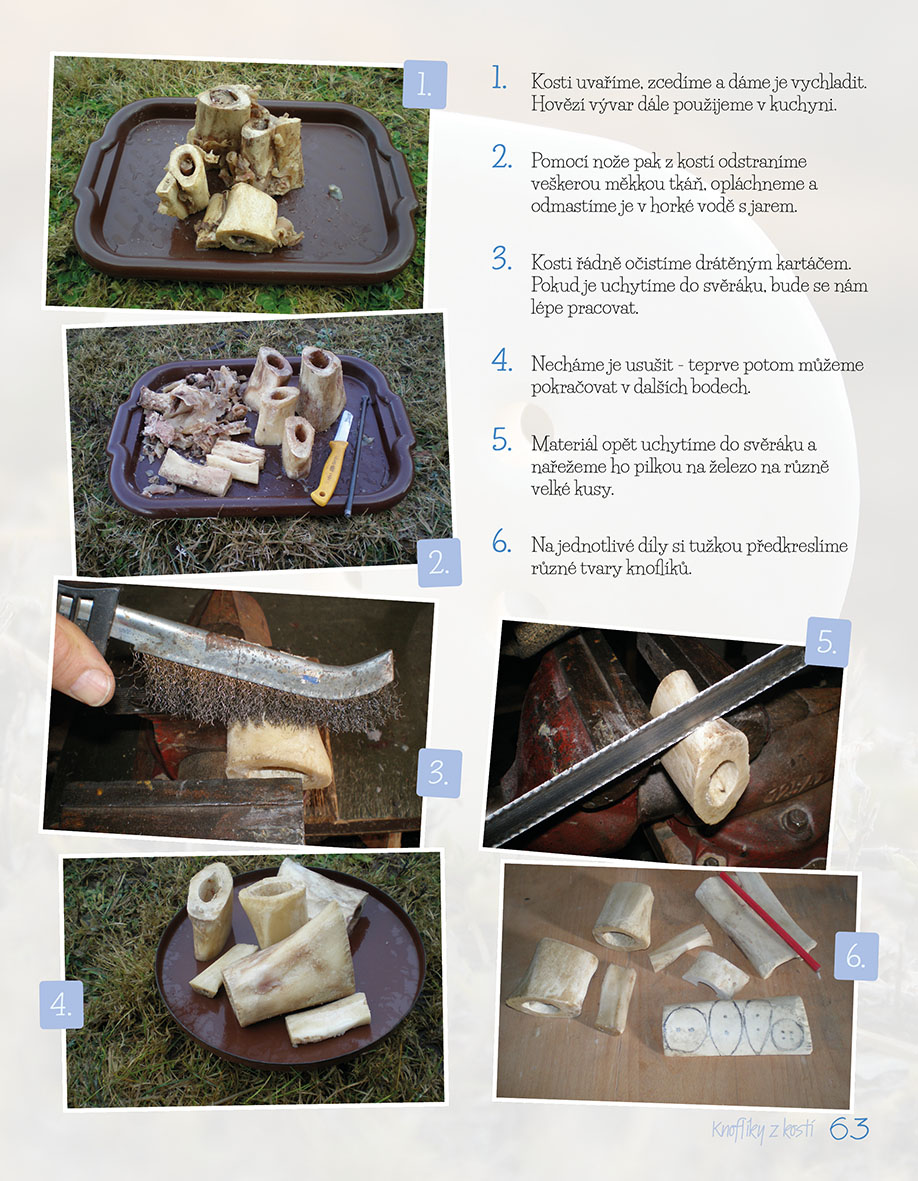 1.

1. Kosti uvaříme, zcedíme a dáme je vychladit. Hovězí vývar dále použijeme v kuchyni.

2. Pomocí nože pak z kostí odstraníme veškerou měkkou tkáň, opláchneme a odmastíme je v horké vodě s jarem.

3. Kosti řádně očistíme drátěným kartáčem. Pokud je uchytíme do svěráku, bude se nám lépe pracovat.

4. Necháme je usušit - teprve potom můžeme pokračovat v dalších bodech.

5. Materiál opět uchytíme do svěráku a nařežeme ho pilkou na železo na různě velké kusy.

6. Na jednotlivé díly si tužkou předkreslíme různé tvary knoflíků.

2.

3.

5.

4.

6.

Knoflíky z kostí 63