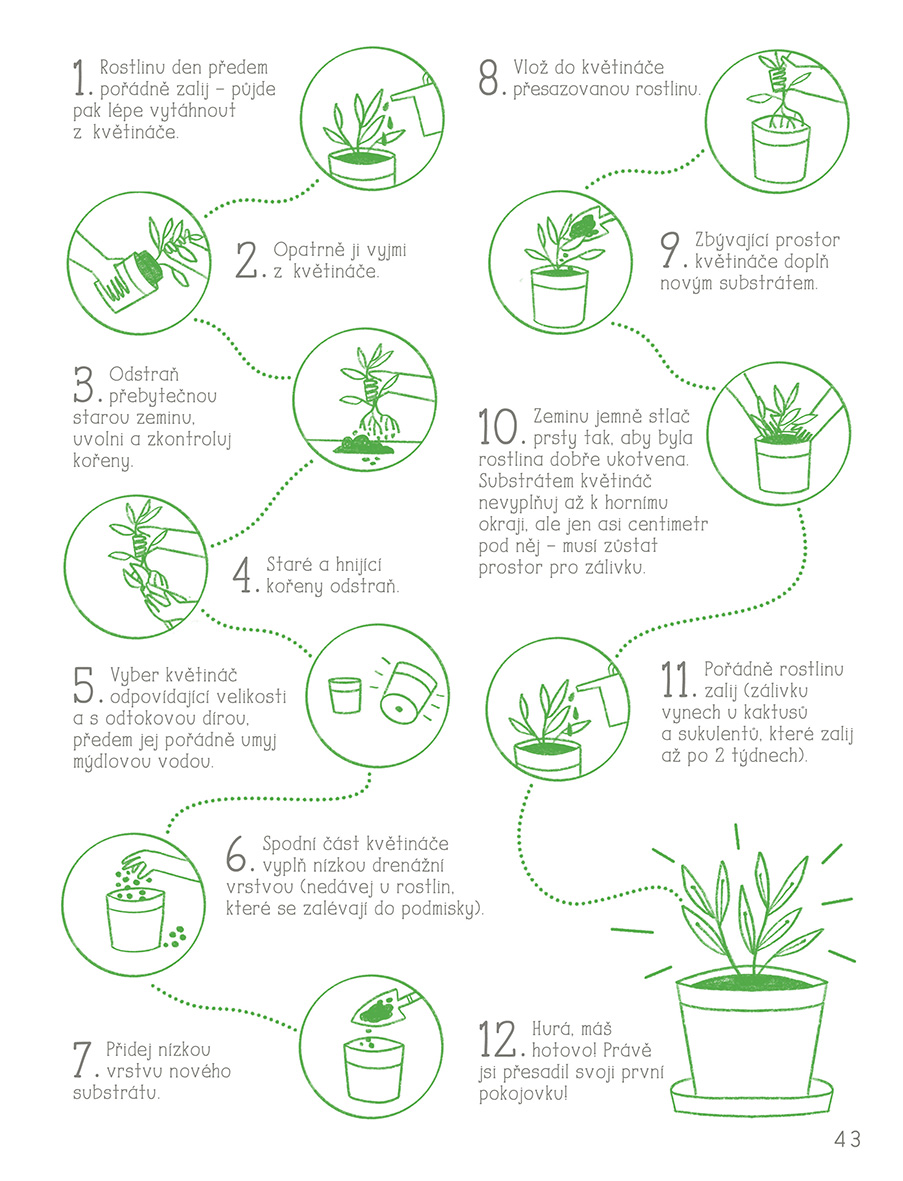 1. Rostlinu den předem pořádně zalij – půjde pak lépe vytáhnout z květináče.

2. Opatrně ji vyjmi z květináče.

3. Odstraň přebytečnou starou zeminu, uvolni a zkontroluj kořeny.

4. Staré a hnijící kořeny odstraň.

5. Vyber květináč odpovídající velikosti a s odtokovou dírou, předem jej pořádně umyj mýdlovou vodou.

6. Spodní část květináče vyplň nízkou drenážní vrstvou (nedávej u rostlin, které se zalévají do podmisky).

7. Přidej nízkou vrstvu nového substrátu.

8. Vlož do květináče přesazovanou rostlinu.

9. Zbývající prostor květináče doplň novým substrátem.

10. Zeminu jemně stlač prsty tak, aby byla rostlina dobře ukotvena. Substrátem květináč nevyplňuj až k hornímu okraji, ale jen asi centimetr pod něj – musí zůstat prostor pro zálivku.

11. Pořádně rostlinu zalij (zálivku vynech u kaktusů a sukulentů, které zalij až po 2 týdnech).

12. Hurá, máš hotovo! Právě jsi přesadil svoji první pokojovku!

43