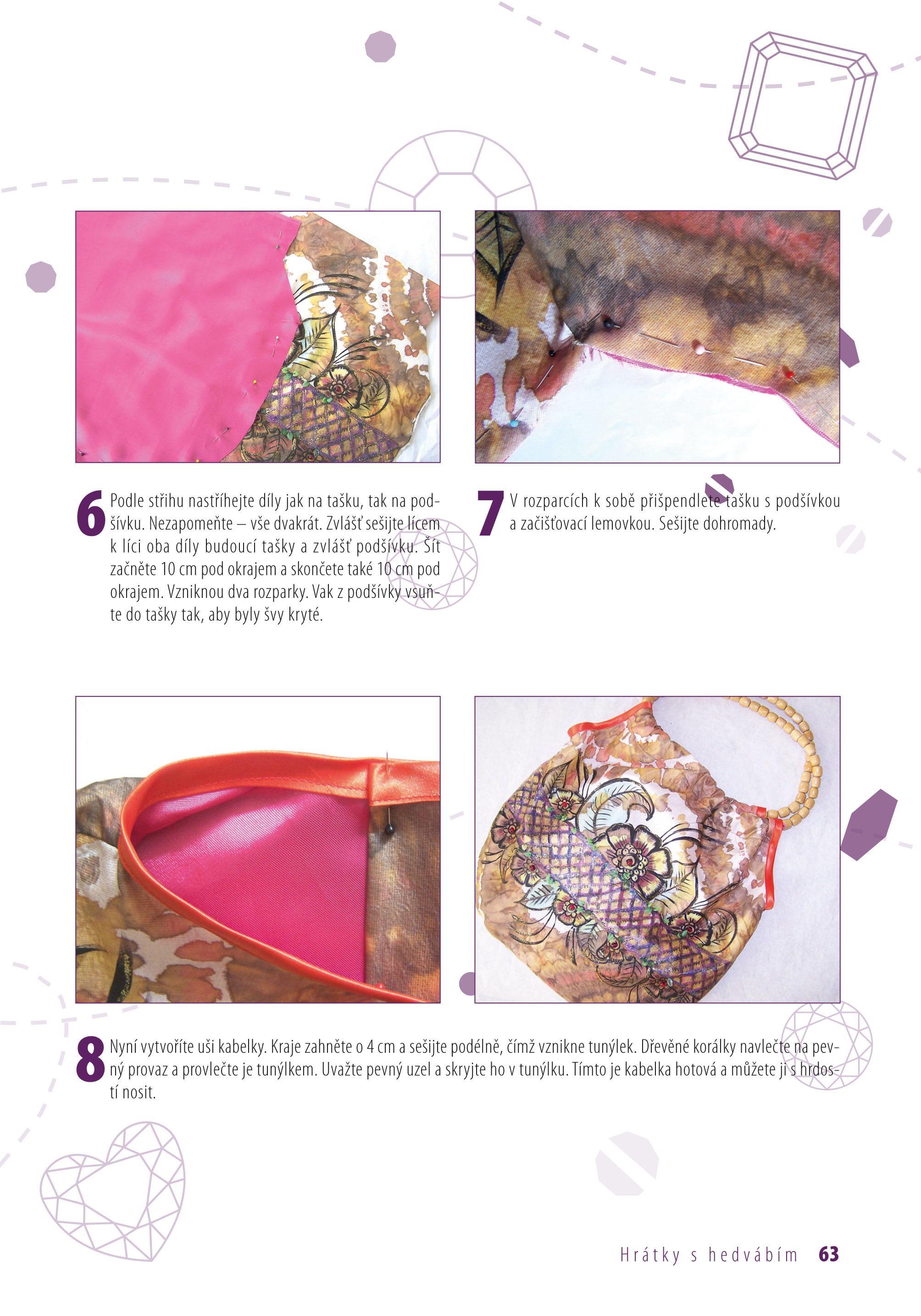 6 Podle střihu nastříhejte díly jak na tašku, tak na podšívku. Nezapomeňte – vše dvakrát. Zvlášť sešijte lícem k líci oba díly budoucí tašky a zvlášť podšívku. Šít začněte 10 cm pod okrajem a skončete také 10 cm pod okrajem. Vzniknou dva rozparky. Vak z podšívky vsuňte do tašky tak, aby byly švy kryté.

7 V rozparcích k sobě přišpendlete tašku s podšívkou a začišťovací lemovkou. Sešijte dohromady.

8 Nyní vytvoříte uši kabelky. Kraje zahněte o 4 cm a sešijte podélně, čímž vznikne tunýlek. Dřevěné korálky navlečte na pevný provaz a provlečte je tunýlkem. Uvažte pevný uzel a skryjte ho v tunýlku. Tímto je kabelka hotová a můžete ji s hrdostí nosit.

Hrátky s hedvábím 63