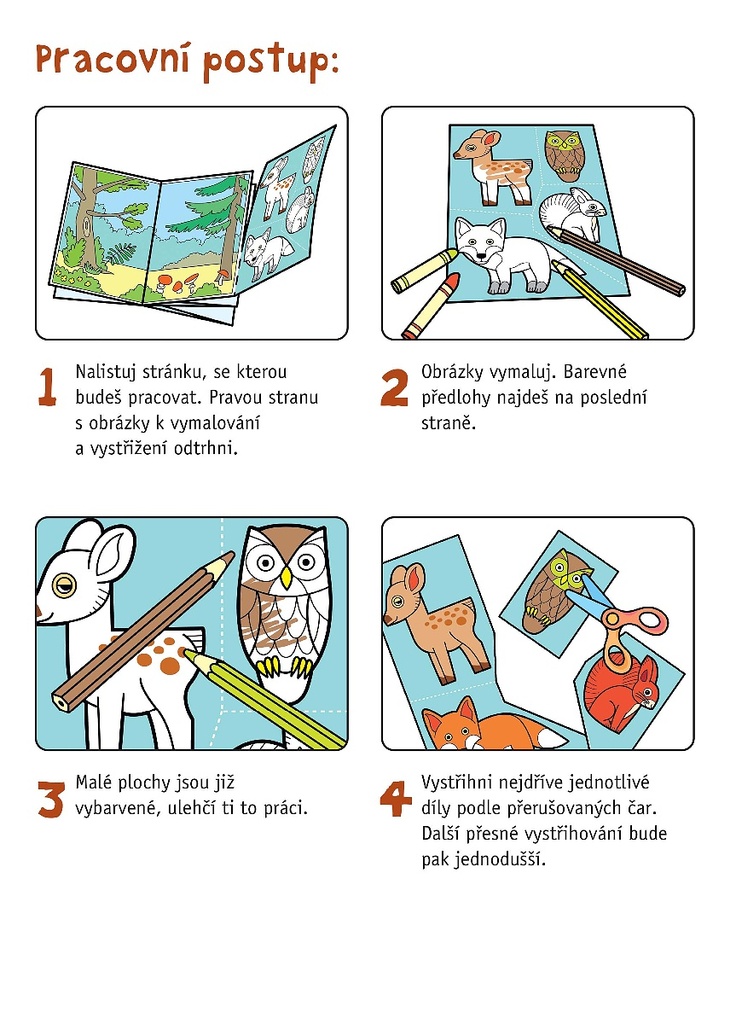 Pracovní postup:

1 Nalistuj stránku, se kterou budeš pracovat. Pravou stranu s obrázky k vymalování a vystřižení odtrhni.

2 Obrázky vymaluj. Barevné předlohy najdeš na poslední straně.

3 Malé plochy jsou již vybarvené, ulehčí ti to práci.

4 Vystřihni nejdříve jednotlivé díly podle přerušovaných čar. Další přesné vystřihování bude pak jednodušší.