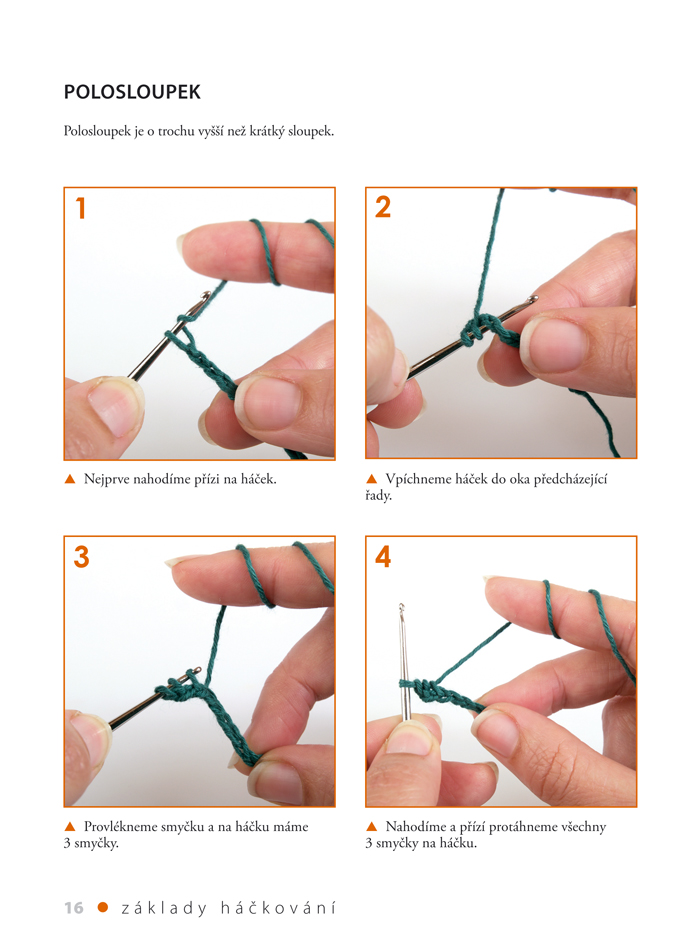 POLOSLOUPEK

Polosloupek je o trochu vyšší než krátký sloupek.

1

▲ Nejprve nahodíme přízi na háček.

2

▲ Vpíchneme háček do oka předcházející řady.

3

▲ Provlékneme smyčku a na háčku máme 3 smyčky.

4

▲ Nahodíme a přízí protáhneme všechny 3 smyčky na háčku.

16 ● základy háčkování