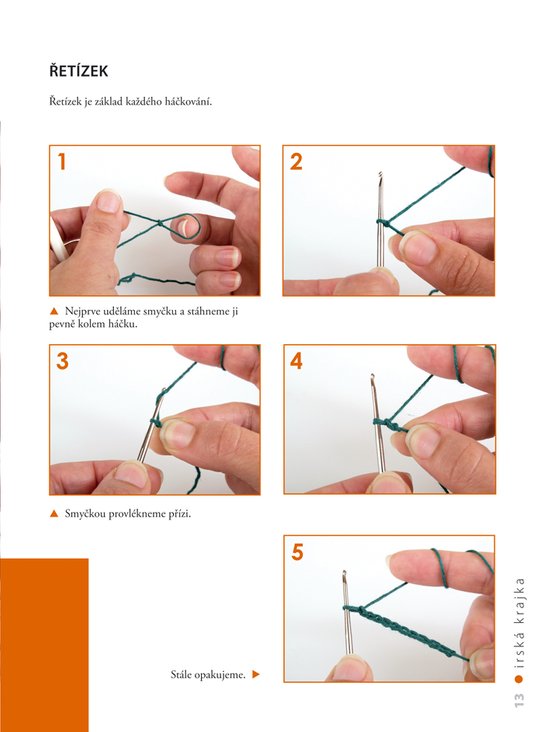 ŘETÍZEK

Řetízek je základ každého háčkování.

1

2

▲ Nejprve uděláme smyčku a stáhneme ji pevně kolem háčku.

3

4

▲ Smyčkou provlékneme přízi.

5

Stále opakujeme. ▶

13 ● irská krajka