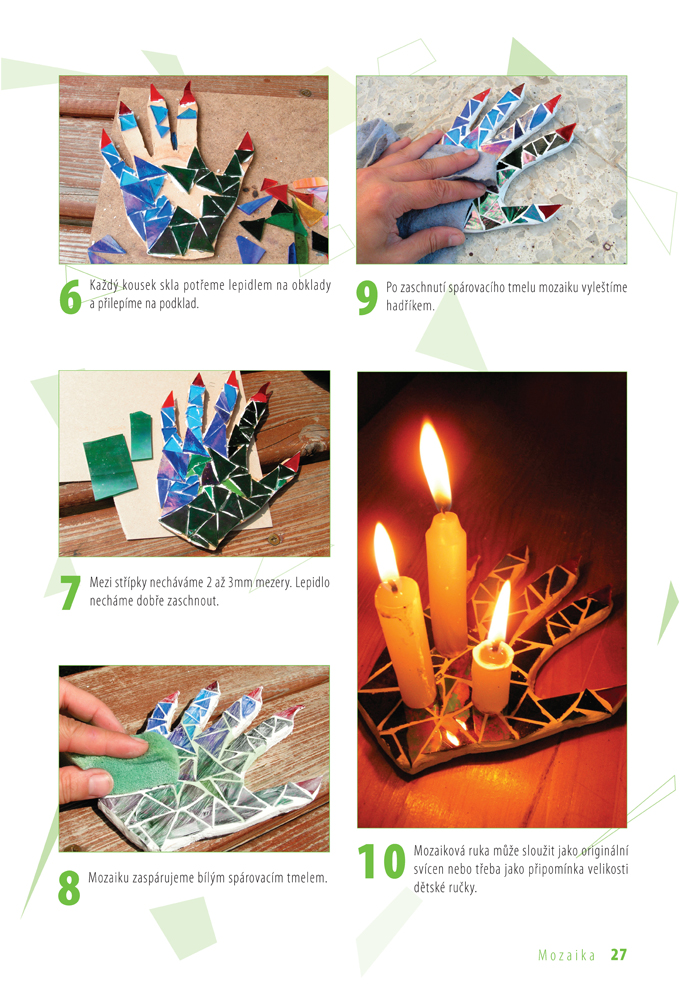 6 Každý kousek skla potřeme lepidlem na obklady a přilepíme na podklad.

7 Mezi střípky necháváme 2 až 3mm mezery. Lepidlo necháme dobře zaschnout.

8 Mozaiku zaspárujeme bílým spárovacím tmelem.

9 Po zaschnutí spárovacího tmelu mozaiku vyleštíme hadříkem.

10 Mozaiková ruka může sloužit jako originální svícen nebo třeba jako připomínka velikosti dětské ručky.

Mozaika 27