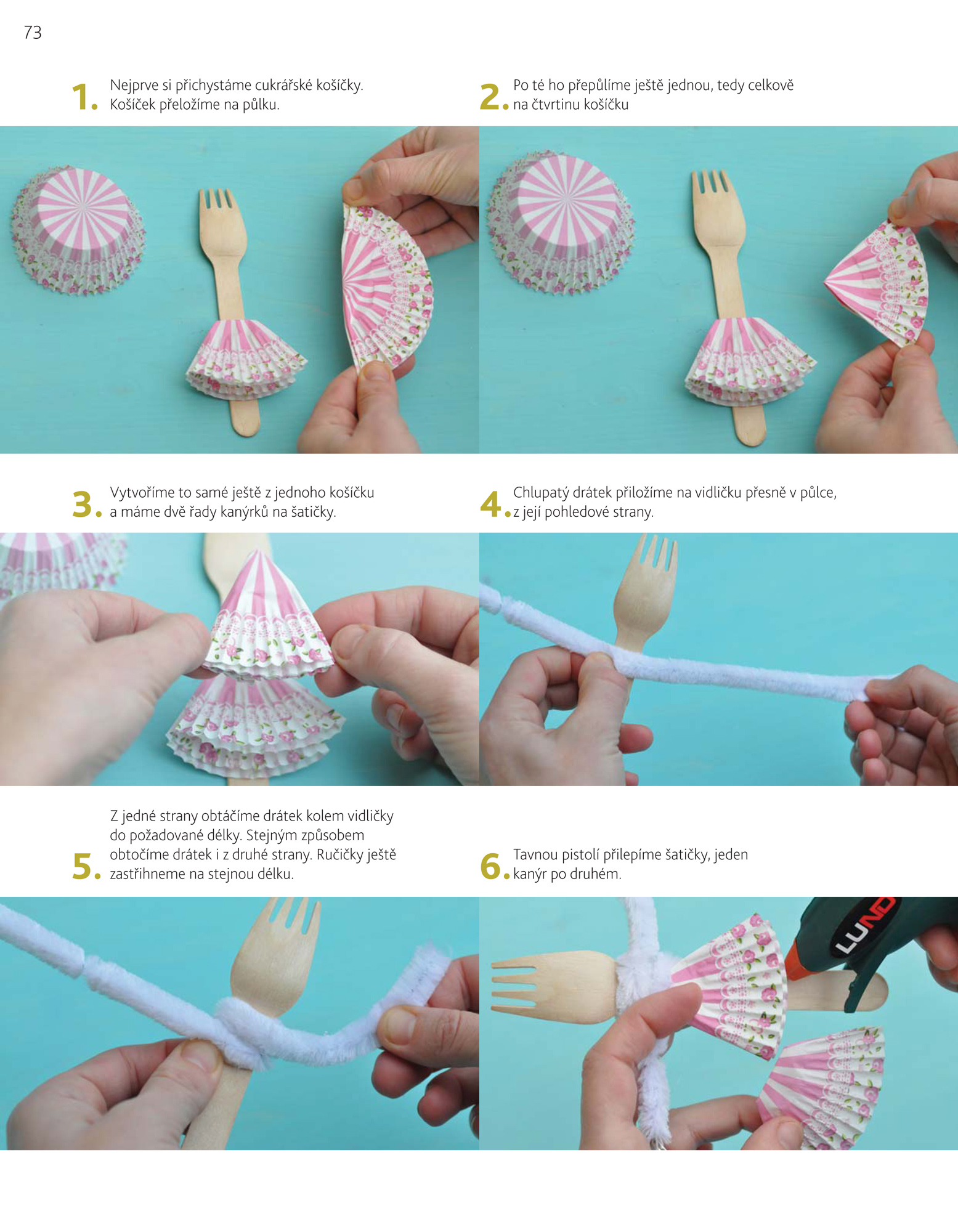 73

1. Nejprve si přichystáme cukrářské košíčky. Košíček přeložíme na půlku.

2. Po té ho přepůlíme ještě jednou, tedy celkově na čtvrtinu košíčku

3. Vytvoříme to samé ještě z jednoho košíčku a máme dvě řady kanýrků na šatičky.

4. Chlupatý drátek přiložíme na vidličku přesně v půlce, z její pohledové strany.

5. Z jedné strany obtáčíme drátek kolem vidličky do požadované délky. Stejným způsobem obtočíme drátek i z druhé strany. Ručičky ještě zastřihneme na stejnou délku.

6. Tavnou pistolí přilepíme šatičky, jeden kanýr po druhém.

LUND