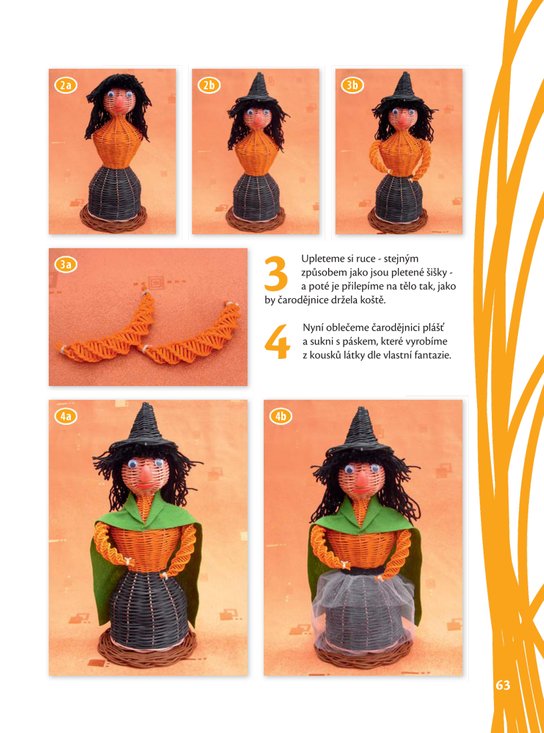 2a

2b

3b

3a

3

Upleteme si ruce - stejným způsobem jako jsou pletené šišky - a poté je přilepíme na tělo tak, jako by čarodějnice držela koště.

4

Nyní oblečeme čarodějnici plášť a sukni s páskem, které vyrobíme z kousků látky dle vlastní fantazie.

4a

4b

63