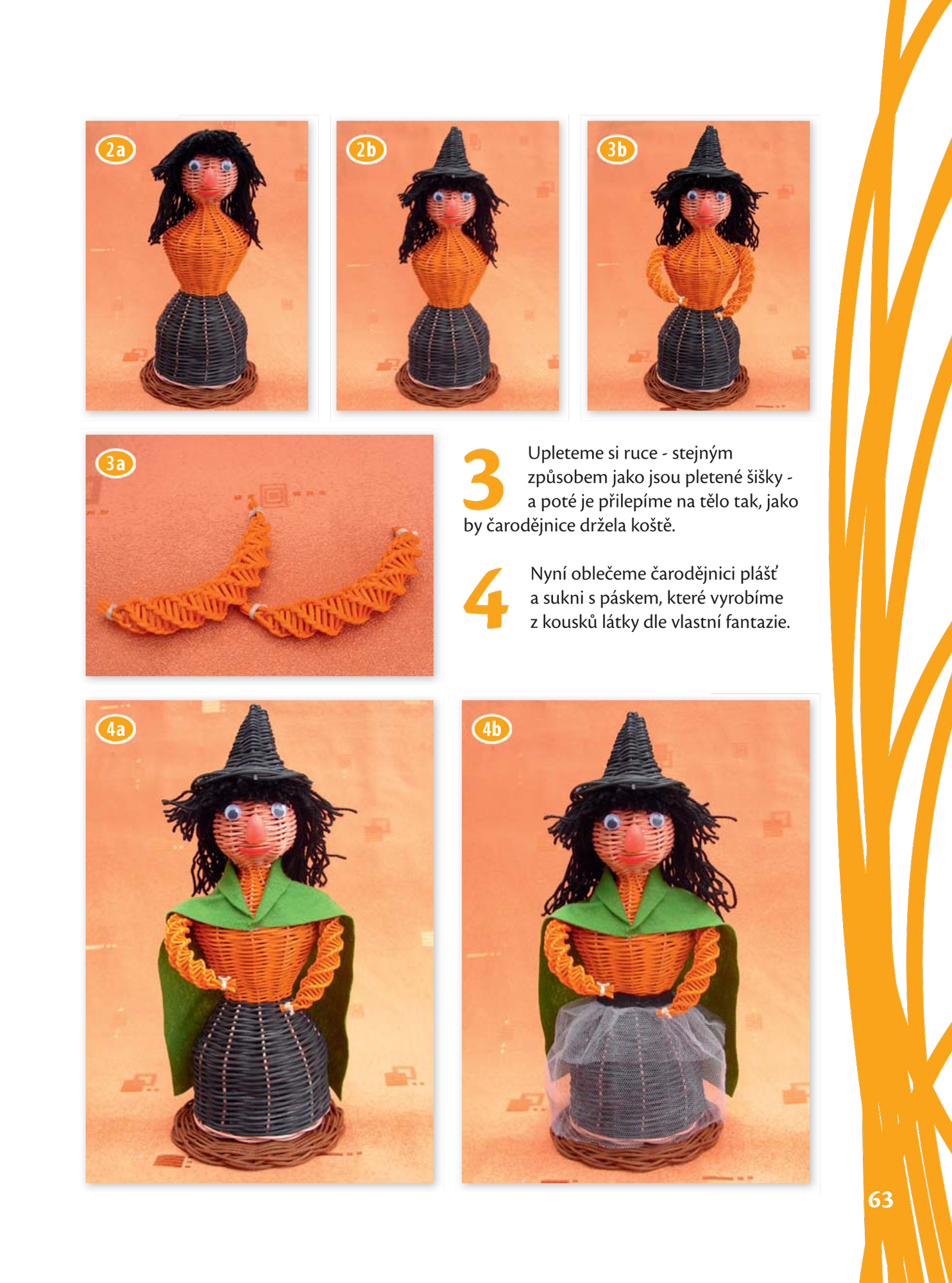 2a

2b

3b

3a

3 Upleteme si ruce - stejným způsobem jako jsou pletené šišky - a poté je přilepíme na tělo tak, jako by čarodějnice držela koště.

4 Nyní oblečeme čarodějnici plášť a sukni s páskem, které vyrobíme z kousků látky dle vlastní fantazie.

4a

4b

63