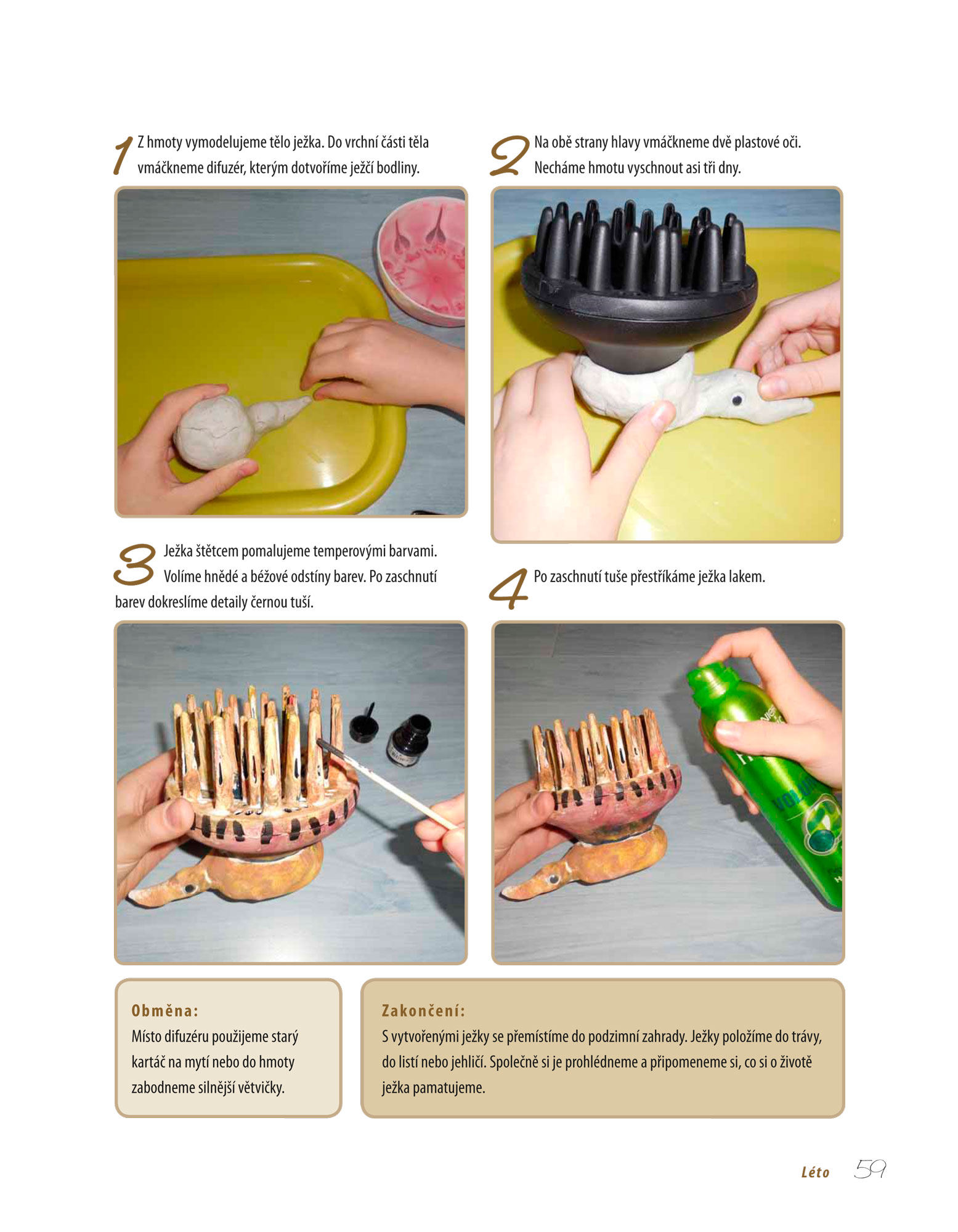 1 Z hmoty vymodelujeme tělo ježka. Do vrchní části těla vmáčkneme difuzér, kterým dotvoříme ježčí bodliny.

2 Na obě strany hlavy vmáčkneme dvě plastové oči. Necháme hmotu vyschnout asi tři dny.

3 Ježka štětcem pomalujeme temperovými barvami. Volíme hnědé a béžové odstíny barev. Po zaschnutí barev dokreslíme detaily černou tuší.

4 Po zaschnutí tuše přestříkáme ježka lakem.

Obměna:
Místo difuzéru použijeme starý kartáč na mytí nebo do hmoty zabodneme silnější větvičky.

Zakončení:
S vytvořenými ježky se přemístíme do podzimní zahrady. Ježky položíme do trávy, do listí nebo jehličí. Společně si je prohlédneme a připomeneme si, co si o životě ježka pamatujeme.

Léto 59