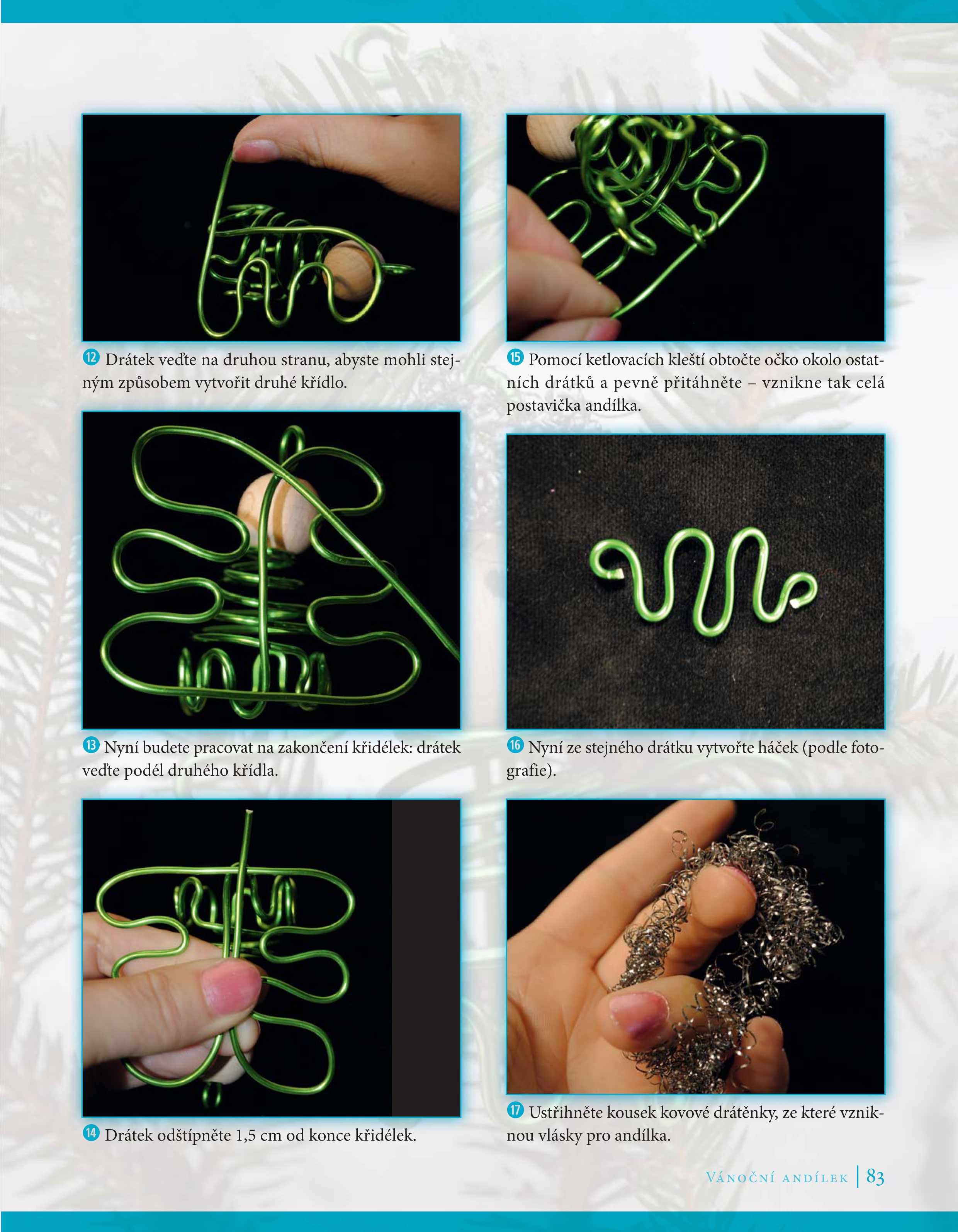 12 Drátek veďte na druhou stranu, abyste mohli stejným způsobem vytvořit druhé křídlo.

13 Nyní budete pracovat na zakončení křidélek: drátek veďte podél druhého křídla.

14 Drátek odštípněte 1,5 cm od konce křidélek.

15 Pomocí ketlovacích kleští obtočte očko okolo ostatních drátků a pevně přitáhněte – vznikne tak celá postavička andílka.

16 Nyní ze stejného drátku vytvořte háček (podle fotografie).

17 Ustřihněte kousek kovové drátěnky, ze které vzniknou vlásky pro andílka.

Vánoční andílek | 83