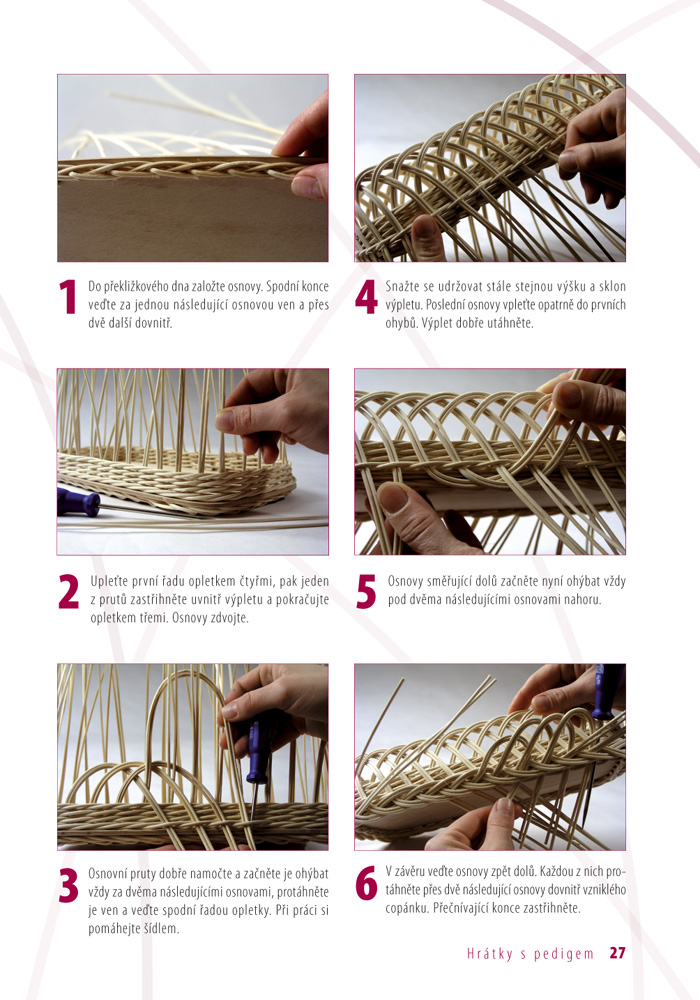 1 Do překližkového dna založte osnovy. Spodní konce veďte za jednou následující osnovou ven a přes dvě další dovnitř.

2 Upleťte první řadu opletkem čtyřmi, pak jeden z prutů zastřihněte uvnitř výpletu a pokračujte opletkem třemi. Osnovy zdvojte.

3 Osnovní pruty dobře namočte a začněte je ohýbat vždy za dvěma následujícími osnovami, protáhněte je ven a veďte spodní řadou opletky. Při práci si pomáhejte šídlem.

4 Snažte se udržovat stále stejnou výšku a sklon výpletu. Poslední osnovy vpleťte opatrně do prvních ohybů. Výplet dobře utáhněte.

5 Osnovy směřující dolů začněte nyní ohýbat vždy pod dvěma následujícími osnovami nahoru.

6 V závěru veďte osnovy zpět dolů. Každou z nich protáhněte přes dvě následující osnovy dovnitř vzniklého copánku. Přečnívající konce zastřihněte.

Hrátky s pedigem 27