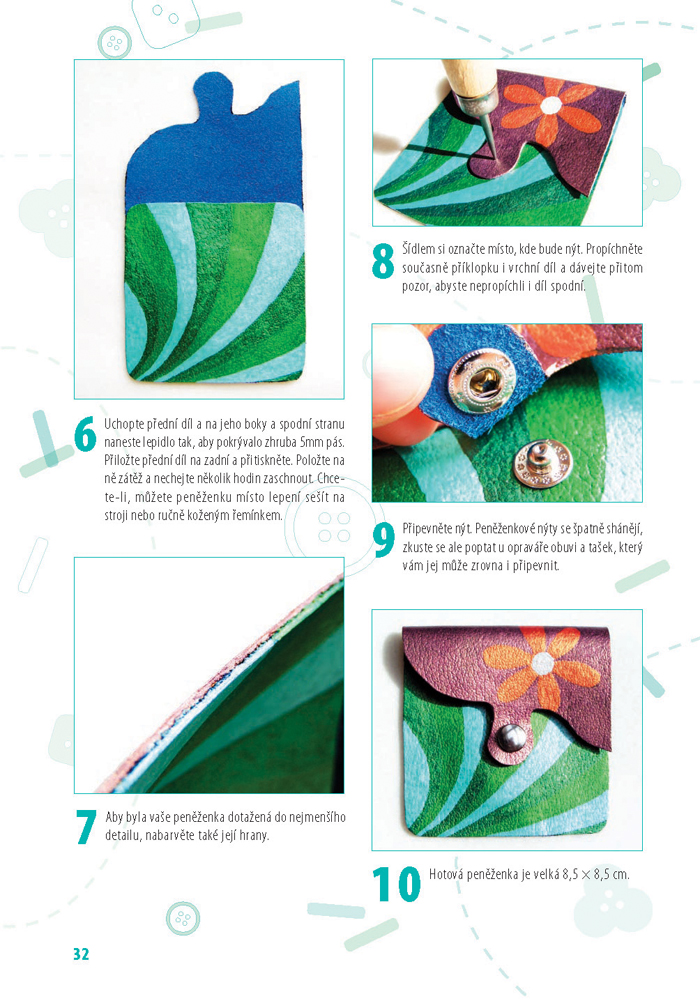 6 Uchopte přední díl a na jeho boky a spodní stranu naneste lepidlo tak, aby pokrývalo zhruba 5mm pás. Přiložte přední díl na zadní a přitiskněte. Položte na ně zátěž a nechejte několik hodin zaschnout. Chcete-li, můžete peněženku místo lepení sešít na stroji nebo ručně koženým řemínkem.

7 Aby byla vaše peněženka dotažená do nejmenšího detailu, nabarvěte také její hrany.

8 Šídlem si označte místo, kde bude nýt. Propíchněte současně příklopku i vrchní díl a dávejte přitom pozor, abyste nepropíchli i díl spodní.

9 Připevněte nýt. Peněženkové nýty se špatně shánějí, zkuste se ale poptat u opraváře obuvi a tašek, který vám jej může zrovna i připevnit.

10 Hotová peněženka je velká 8,5 × 8,5 cm.

32