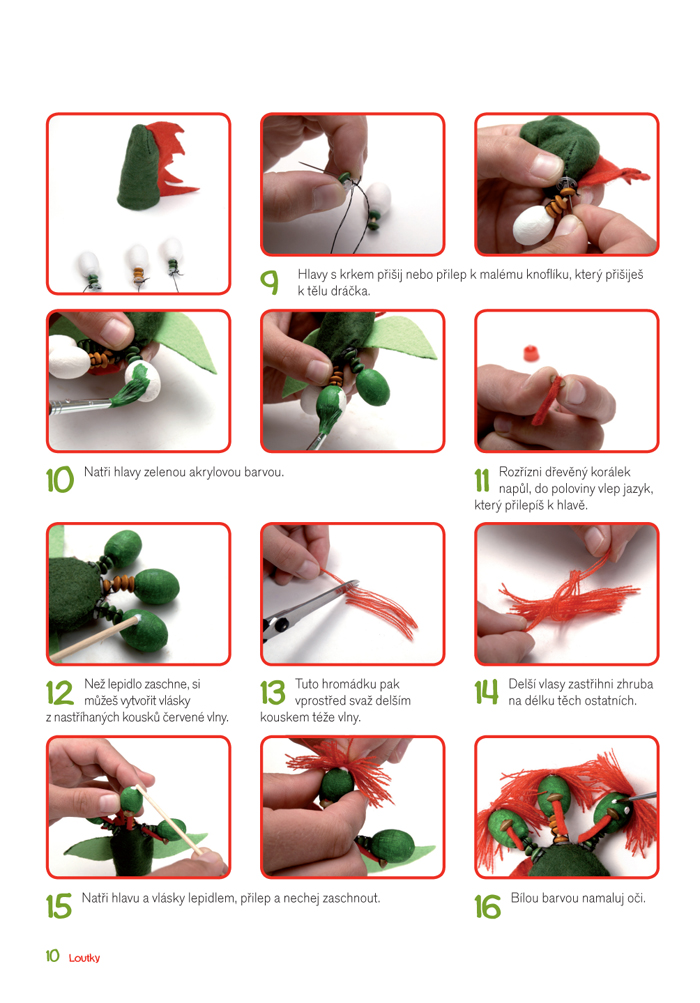 9 Hlavy s krkem přišij nebo přilep k malému knoflíku, který přišiješ k tělu dráčka.

10 Natři hlavy zelenou akrylovou barvou.

11 Rozřízni dřevěný korálek napůl, do poloviny vlep jazyk, který přilepíš k hlavě.

12 Než lepidlo zaschne, si můžeš vytvořit vlásky z nastříhaných kousků červené vlny.

13 Tuto hromádku pak vprostřed svaž delším kouskem téže vlny.

14 Delší vlasy zastřihni zhruba na délku těch ostatních.

15 Natři hlavu a vlásky lepidlem, přilep a nechej zaschnout.

16 Bílou barvou namaluj oči.

10 Loutky