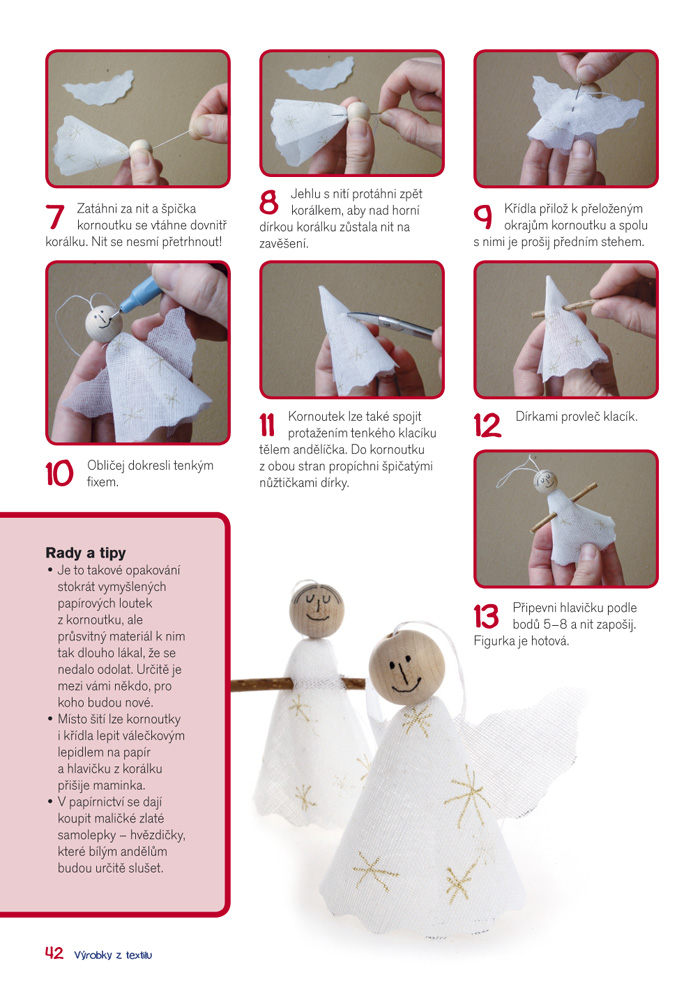 7 Zatáhni za nit a špička kornoutku se vtáhne dovnitř korálku. Nit se nesmí přetrhnout!

8 Jehlu s nití protáhni zpět korálkem, aby nad horní dírkou korálku zůstala nit na zavěšení.

9 Křídla přilož k přeloženým okrajům kornoutku a spolu s nimi je prošij předním stehem.

10 Obličej dokresli tenkým fixem.

11 Kornoutek lze také spojit protažením tenkého klacíku tělem andělíčka. Do kornoutku z obou stran propíchni špičatými nůžtičkami dírky.

12 Dírkami provleč klacík.

13 Připevni hlavičku podle bodů 5–8 a nit zapošij. Figurka je hotová.

Rady a tipy
• Je to takové opakování stokrát vymyšlených papírových loutek z kornoutku, ale průsvitný materiál k nim tak dlouho lákal, že se nedalo odolat. Určitě je mezi vámi někdo, pro koho budou nové.
• Místo šití lze kornoutky i křídla lepit válečkovým lepidlem na papír a hlavičku z korálku přišije maminka.
• V papírnictví se dají koupit maličké zlaté samolepky – hvězdičky, které bílým andělům budou určitě slušet.

42 Výrobky z textilu