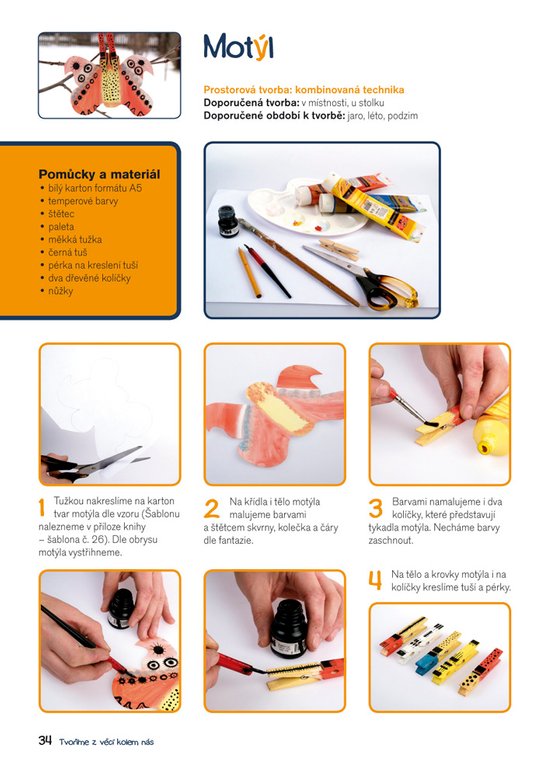 Motýl

Prostorová tvorba: kombinovaná technika
Doporučená tvorba: v místnosti, u stolku
Doporučené období k tvorbě: jaro, léto, podzim

Pomůcky a materiál
• bílý karton formátu A5
• temperové barvy
• štětec
• paleta
• měkká tužka
• černá tuš
• pérka na kreslení tuší
• dva dřevěné kolíčky
• nůžky

1 Tužkou nakreslíme na karton tvar motýla dle vzoru (Šablonu nalezneme v příloze knihy – šablona č. 26). Dle obrysu motýla vystřihneme.

2 Na křídla i tělo motýla malujeme barvami a štětcem skvrny, kolečka a čáry dle fantazie.

3 Barvami namalujeme i dva kolíčky, které představují tykadla motýla. Necháme barvy zaschnout.

4 Na tělo a krovky motýla i na kolíčky kreslíme tuší a pérky.

34 Tvoříme z věcí kolem nás